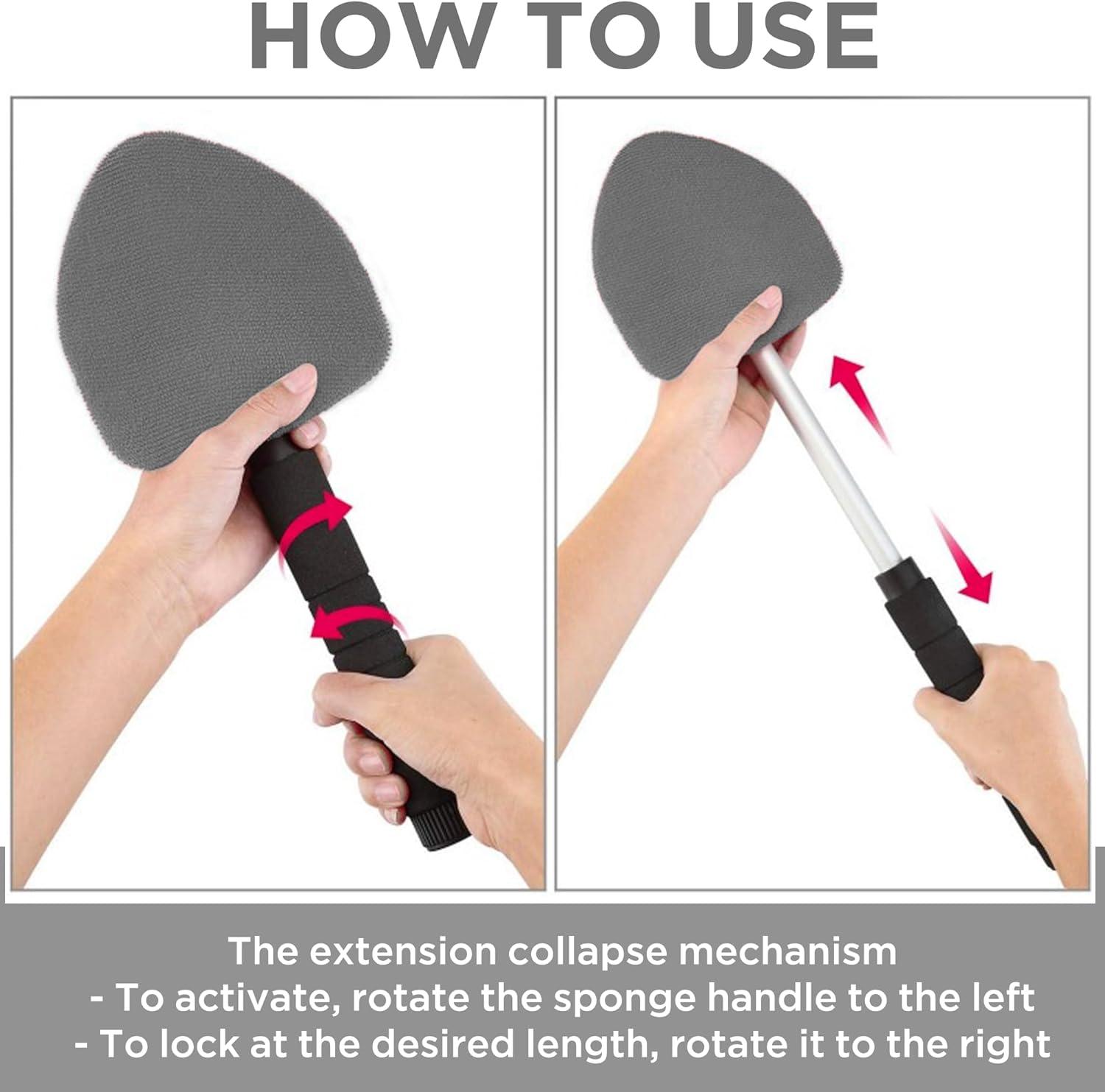 HOW TO USE

The extension collapse mechanism
- To activate, rotate the sponge handle to the left
- To lock at the desired length, rotate it to the right